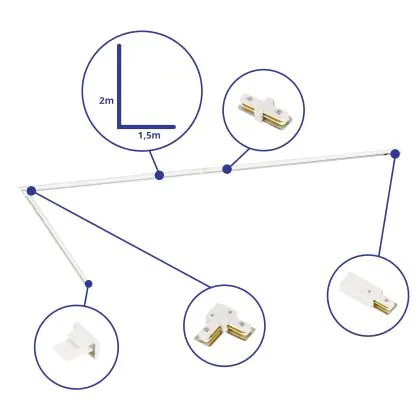 2m
1,5m